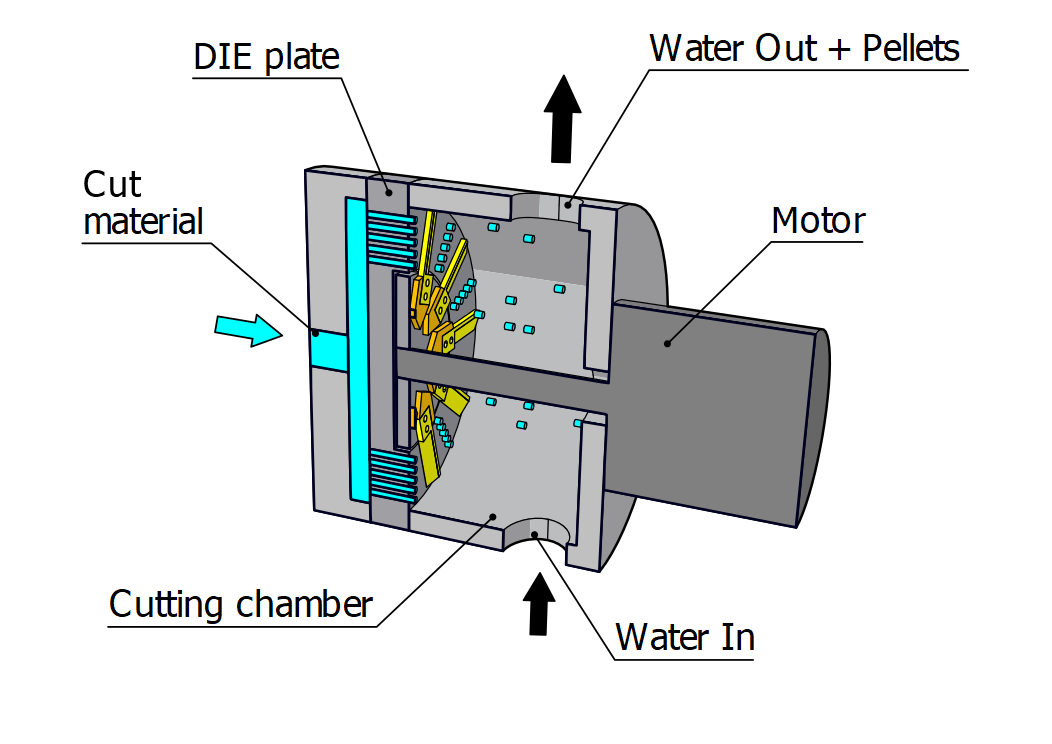 DIE plate
Water Out + Pellets
Cut material
Motor
Cutting chamber
Water In